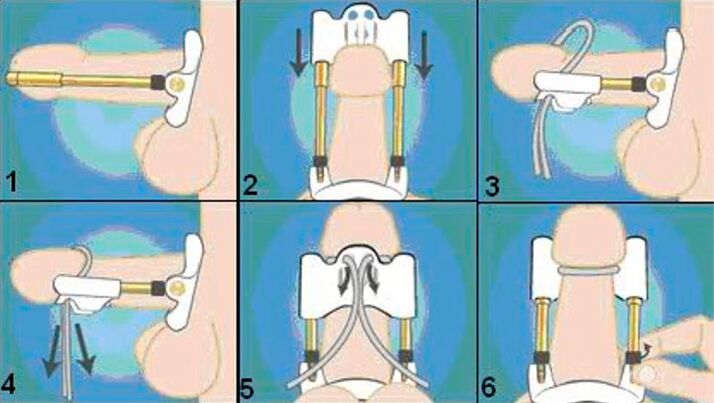 1
2
3
4
5
6